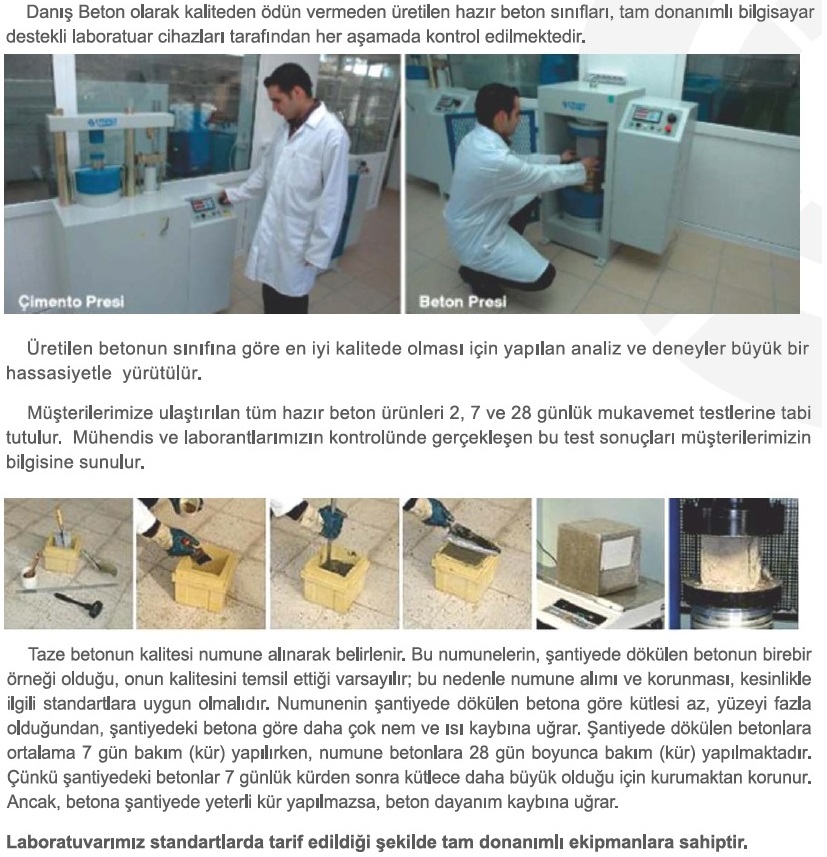 Danış Beton olarak kaliteden ödün vermeden üretilen hazır beton sınıfları, tam donanımlı bilgisayar destekli laboratuar cihazları tarafından her aşamada kontrol edilmektedir.

Çimento Presi

Beton Presi

Üretilen betonun sınıfına göre en iyi kalitede olması için yapılan analiz ve deneyler büyük bir hassasiyetle yürütülür.

Müşterilerimize ulaştırılan tüm hazır beton ürünleri 2, 7 ve 28 günlük mukavemet testlerine tabi tutulur. Mühendis ve laborantlarımızın kontrolünde gerçekleşen bu test sonuçları müşterilerimizin bilgisine sunulur.

Taze betonun kalitesi numune alınarak belirlenir. Bu numunelerin, şantiyede dökülen betonun birebir örneği olduğu, onun kalitesini temsil ettiği varsayılır; bu nedenle numune alımı ve korunması, kesinlikle ilgili standartlara uygun olmalıdır. Numunenin şantiyede dökülen betona göre kütlesi az, yüzeyi fazla olduğundan, şantiyedeki betona göre daha çok nem ve ısı kaybına uğrar. Şantiyede dökülen betonlara ortalama 7 gün bakım (kür) yapılırken, numune betonlara 28 gün boyunca bakım (kür) yapılmaktadır. Çünkü şantiyedeki betonlar 7 günlük kürden sonra kütlece daha büyük olduğu için kurumaktan korunur. Ancak, betona şantiyede yeterli kür yapılmazsa, beton dayanım kaybına uğrar.

Laboratuvarımız standartlarda tarif edildiği şekilde tam donanımlı ekipmanlara sahiptir.